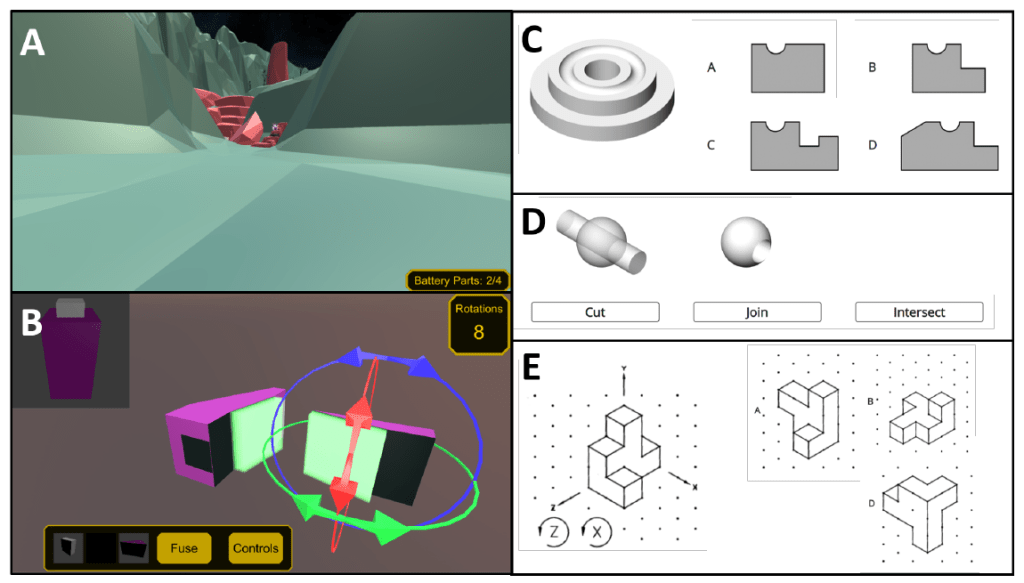 A

Battery Parts: 2/4

B

Rotations
8

Fuse

Controls

C

A

B

C

D

D

Cut

Join

Intersect

E

Y

Z

X

Z

X

A

B

D